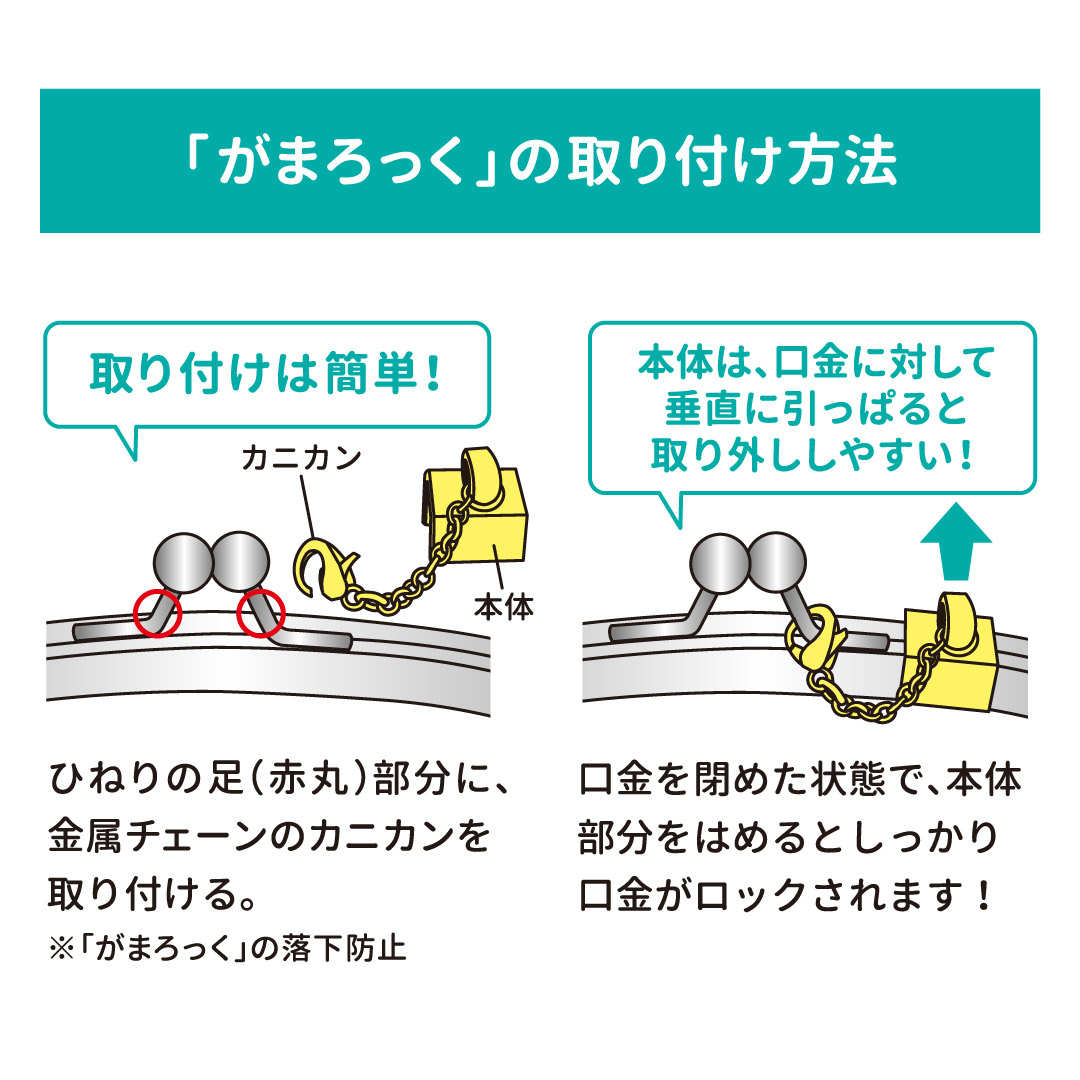 「がまろっく」の取り付け方法

取り付けは簡単！

カニカン

本体

ひねりの足（赤丸）部分に、金属チェーンのカニカンを取り付ける。

※「がまろっく」の落下防止

本体は、口金に対して垂直に引っぱると取り外ししやすい！

口金を閉めた状態で、本体部分をはめるとしっかり口金がロックされます！